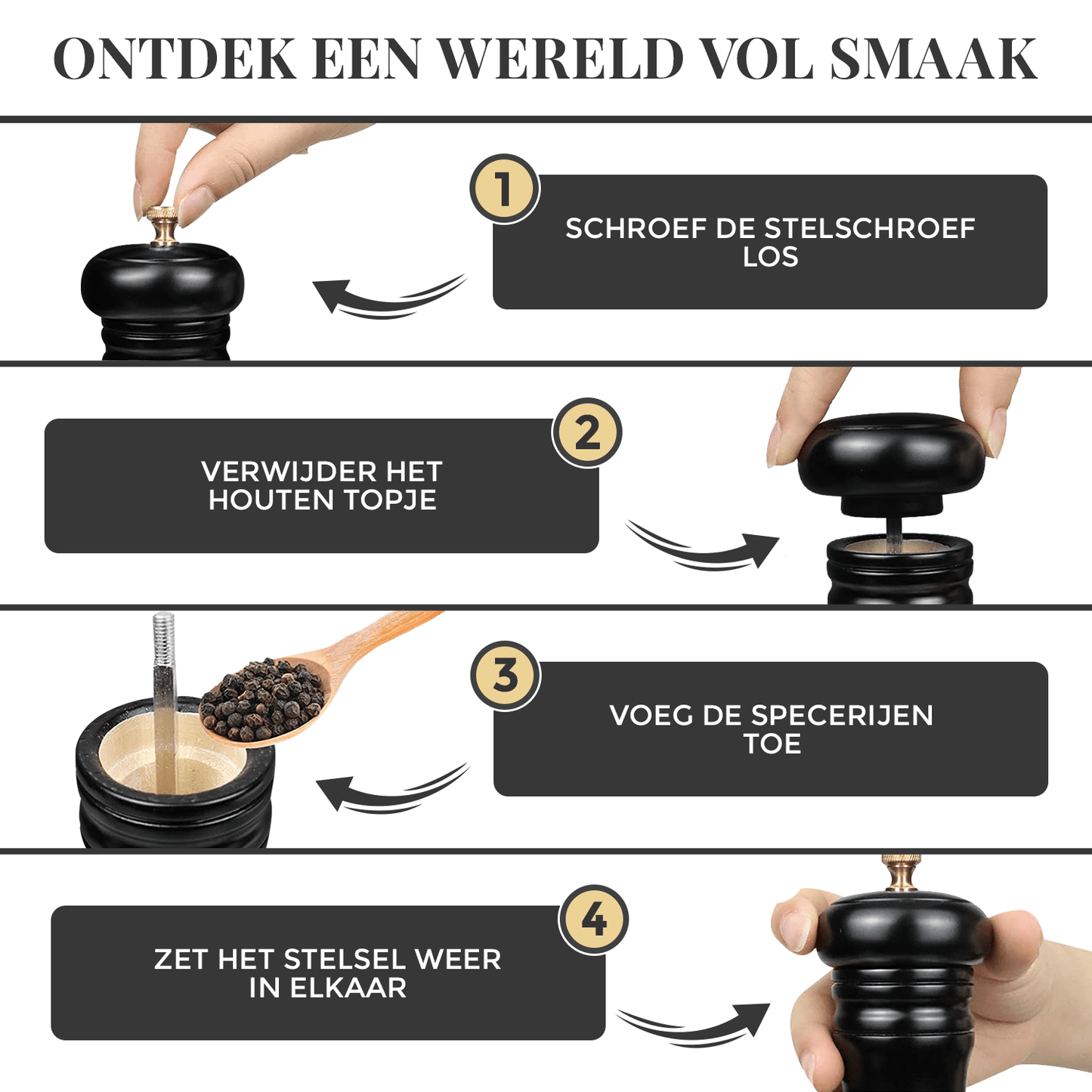 ONTDEK EEN WERELD VOL SMAAK

1

SCHROEF DE STELSCHROEF LOS

2

VERWIJDER HET HOUTEN TOPJE

3

VOEG DE SPECERIJEN TOE

4

ZET HET STELSEL WEER IN ELKAAR